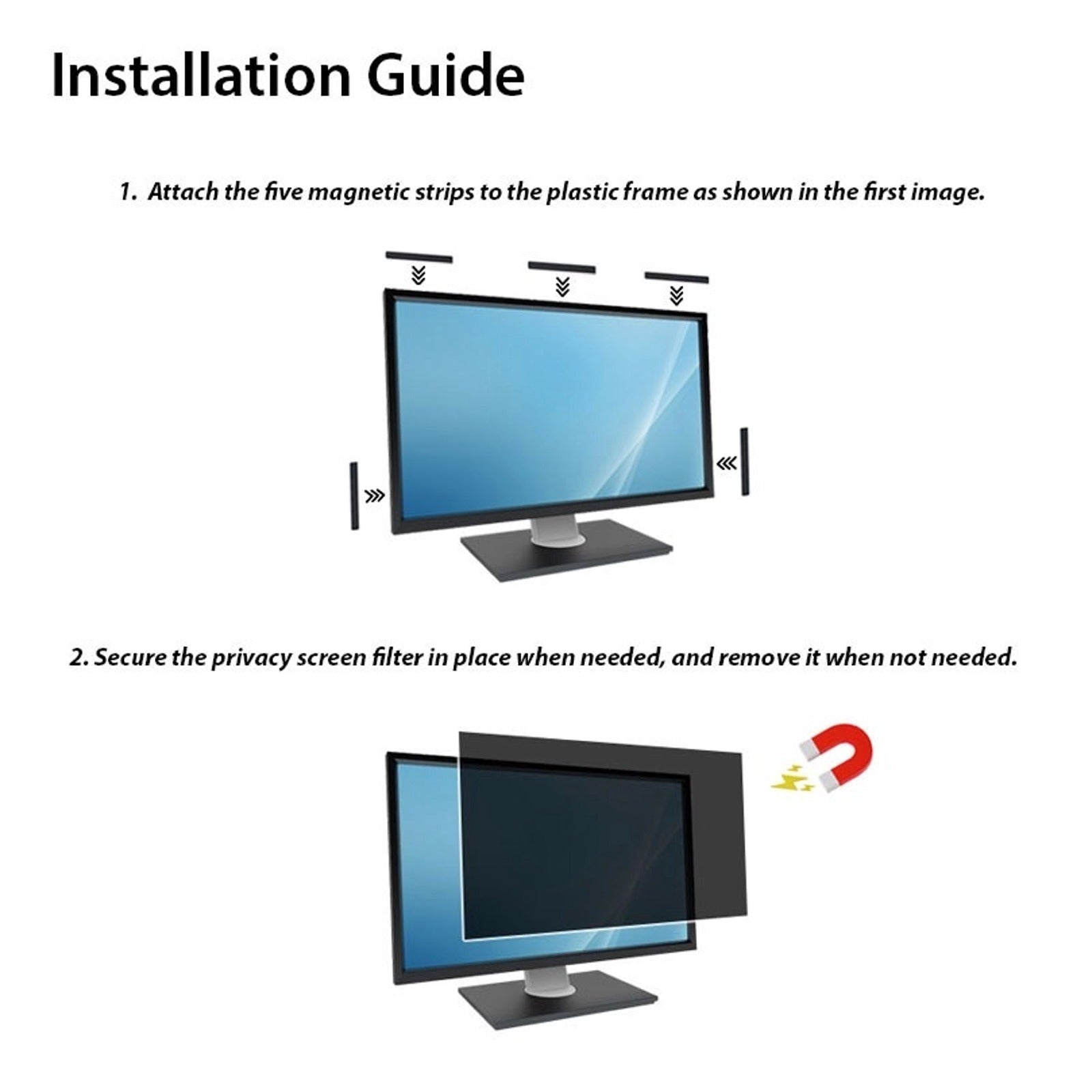 Installation Guide

1. Attach the five magnetic strips to the plastic frame as shown in the first image.

2. Secure the privacy screen filter in place when needed, and remove it when not needed.