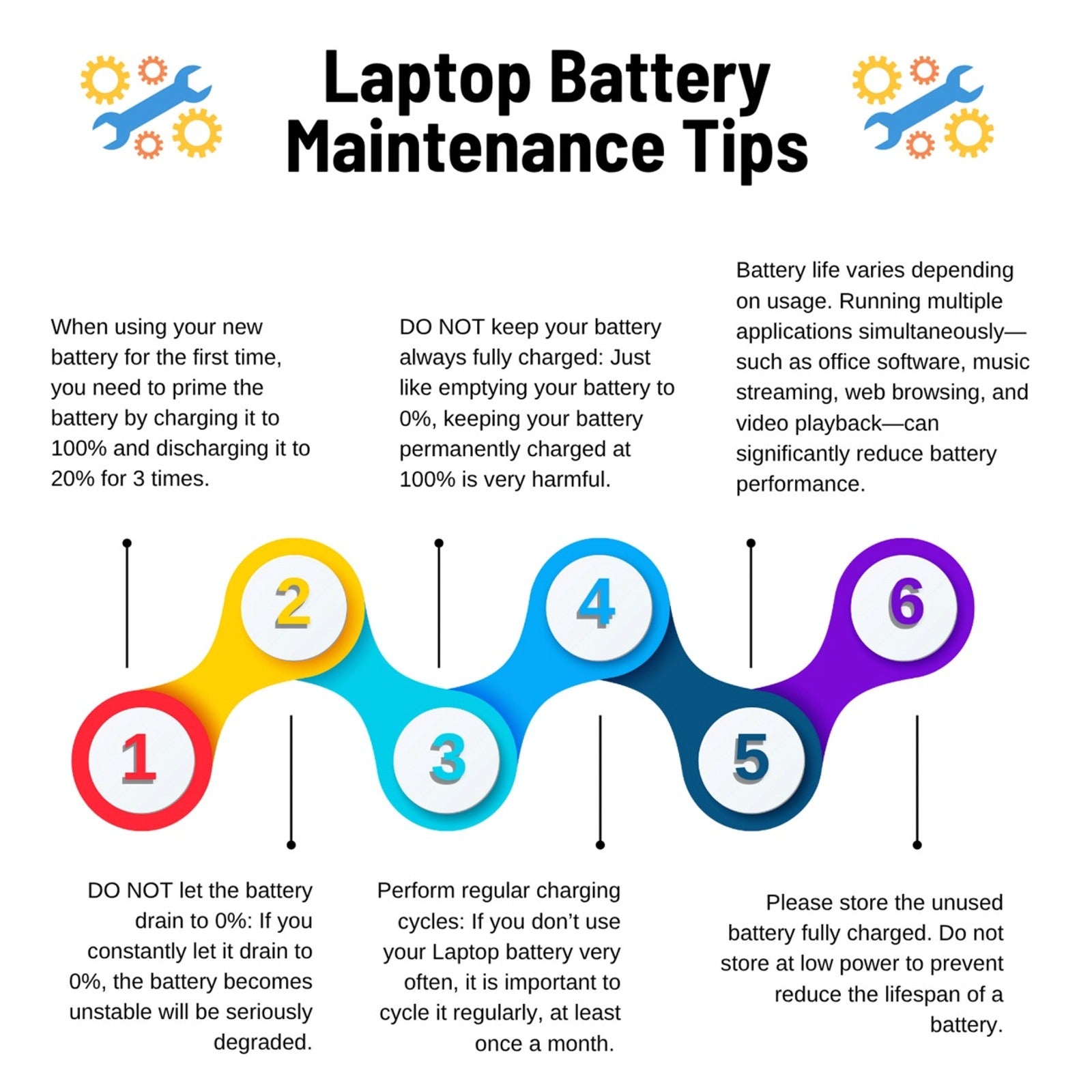 Laptop Battery Maintenance Tips

When using your new battery for the first time, you need to prime the battery by charging it to 100% and discharging it to 20% for 3 times.

DO NOT keep your battery always fully charged: Just like emptying your battery to 0%, keeping your battery permanently charged at 100% is very harmful.

Battery life varies depending on usage. Running multiple applications simultaneously—such as office software, music streaming, web browsing, and video playback—can significantly reduce battery performance.

2

4

6

1

3

5

DO NOT let the battery drain to 0%: If you constantly let it drain to 0%, the battery becomes unstable will be seriously degraded.

Perform regular charging cycles: If you don't use your Laptop battery very often, it is important to cycle it regularly, at least once a month.

Please store the unused battery fully charged. Do not store at low power to prevent reduce the lifespan of a battery.